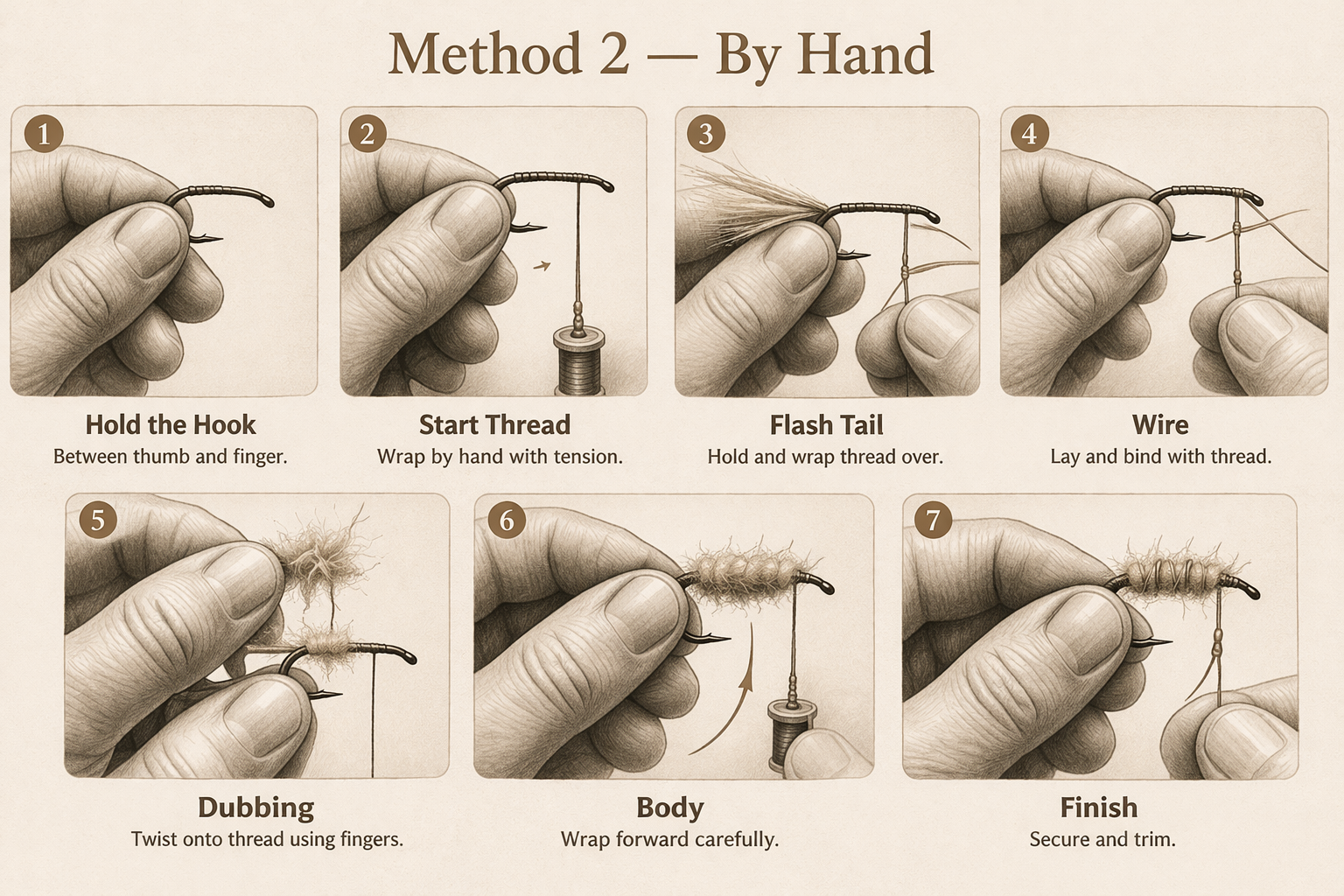 Method 2 — By Hand

1
Hold the Hook
Between thumb and finger.

2
Start Thread
Wrap by hand with tension.

3
Flash Tail
Hold and wrap thread over.

4
Wire
Lay and bind with thread.

5
Dubbing
Twist onto thread using fingers.

6
Body
Wrap forward carefully.

7
Finish
Secure and trim.